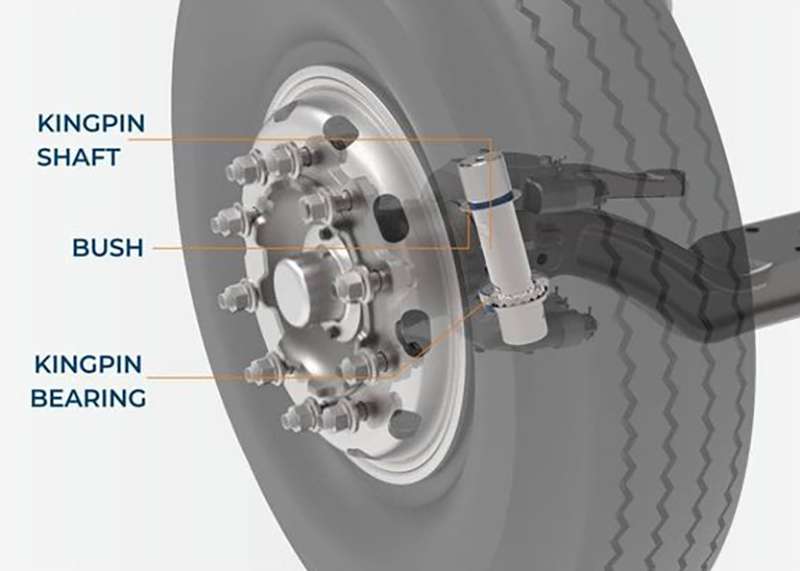 KINGPIN SHAFT

BUSH

KINGPIN BEARING